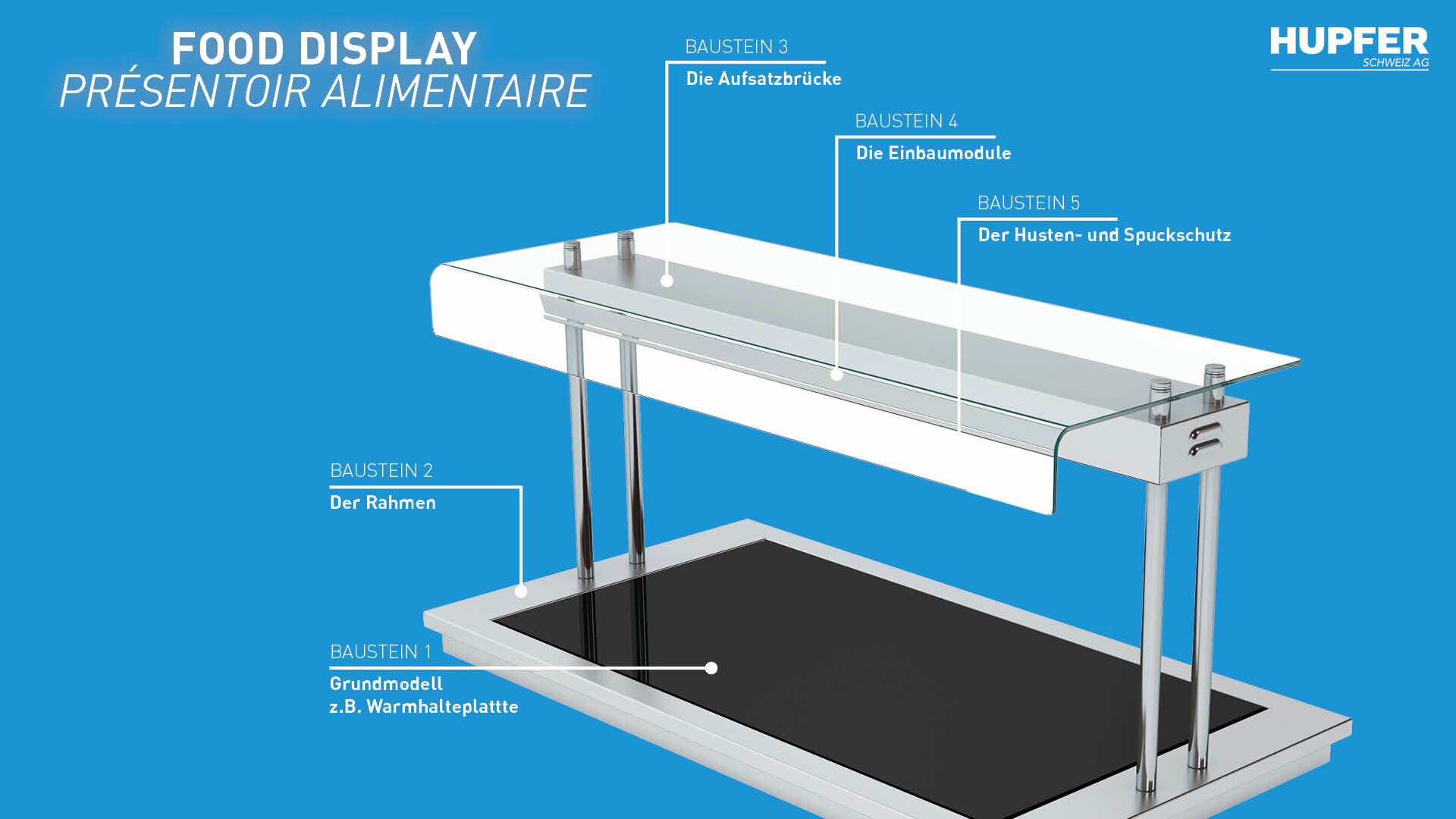 FOOD DISPLAY
PRÉSENTOIR ALIMENTAIRE

HUPFER
SCHWEIZ AG

BAUSTEIN 3
Die Aufsatzbrücke

BAUSTEIN 4
Die Einbaumodule

BAUSTEIN 5
Der Husten- und Spuckschutz

BAUSTEIN 2
Der Rahmen

BAUSTEIN 1
Grundmodell
z.B. Warmhalteplattte